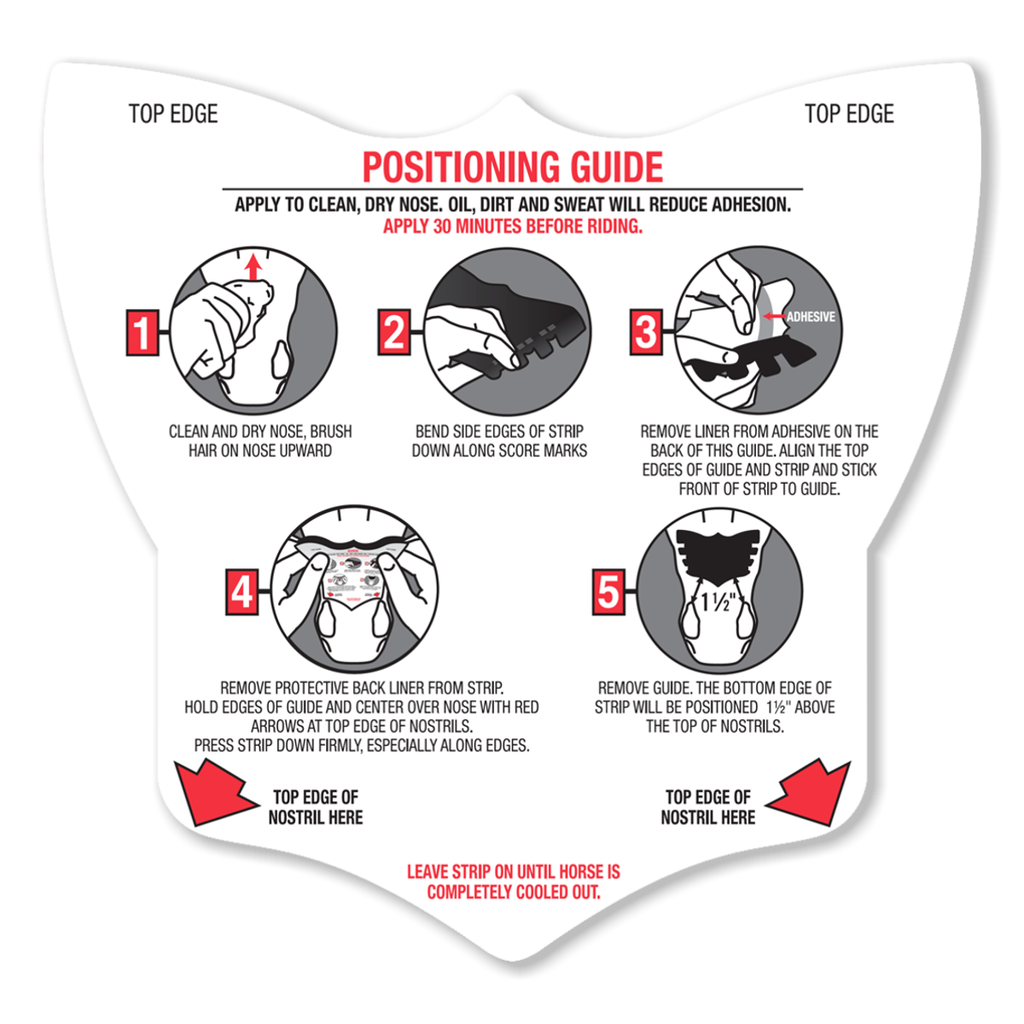 TOP EDGE

TOP EDGE

POSITIONING GUIDE

APPLY TO CLEAN, DRY NOSE. OIL, DIRT AND SWEAT WILL REDUCE ADHESION.
APPLY 30 MINUTES BEFORE RIDING.

1

CLEAN AND DRY NOSE, BRUSH HAIR ON NOSE UPWARD

2

BEND SIDE EDGES OF STRIP DOWN ALONG SCORE MARKS

3

ADHESIVE

REMOVE LINER FROM ADHESIVE ON THE BACK OF THIS GUIDE. ALIGN THE TOP EDGES OF GUIDE AND STRIP AND STICK FRONT OF STRIP TO GUIDE.

4

REMOVE PROTECTIVE BACK LINER FROM STRIP. HOLD EDGES OF GUIDE AND CENTER OVER NOSE WITH RED ARROWS AT TOP EDGE OF NOSTRILS. PRESS STRIP DOWN FIRMLY, ESPECIALLY ALONG EDGES.

5

1½"

REMOVE GUIDE. THE BOTTOM EDGE OF STRIP WILL BE POSITIONED 1½" ABOVE THE TOP OF NOSTRILS.

TOP EDGE OF NOSTRIL HERE

TOP EDGE OF NOSTRIL HERE

LEAVE STRIP ON UNTIL HORSE IS COMPLETELY COOLED OUT.